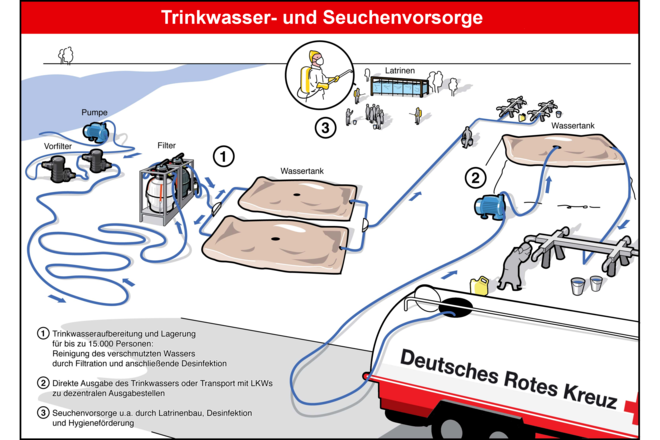 Trinkwasser- und Seuchenvorsorge

Latrinen

3

Pumpe

Vorfilter

Filter

1

Wassertank

Wassertank

2

1 Trinkwasseraufbereitung und Lagerung für bis zu 15.000 Personen: Reinigung des verschmutzten Wassers durch Filtration und anschließende Desinfektion

2 Direkte Ausgabe des Trinkwassers oder Transport mit LKWs zu dezentralen Ausgabestellen

3 Seuchenvorsorge u.a. durch Latrinenbau, Desinfektion und Hygieneförderung

Deutsches Rotes Kreuz