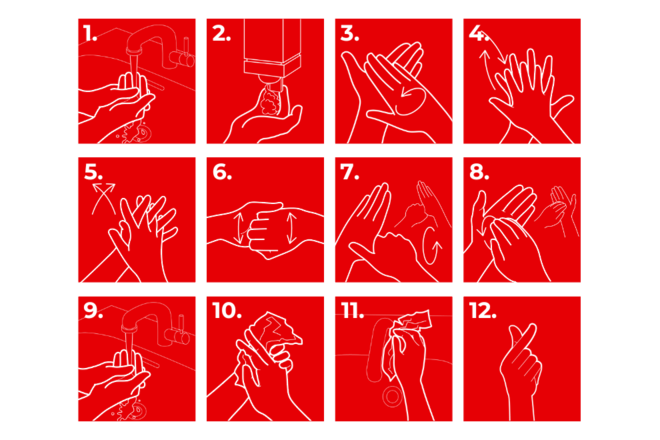 1.

2.

3.

4.

5.

6.

7.

8.

9.

10.

11.

12.